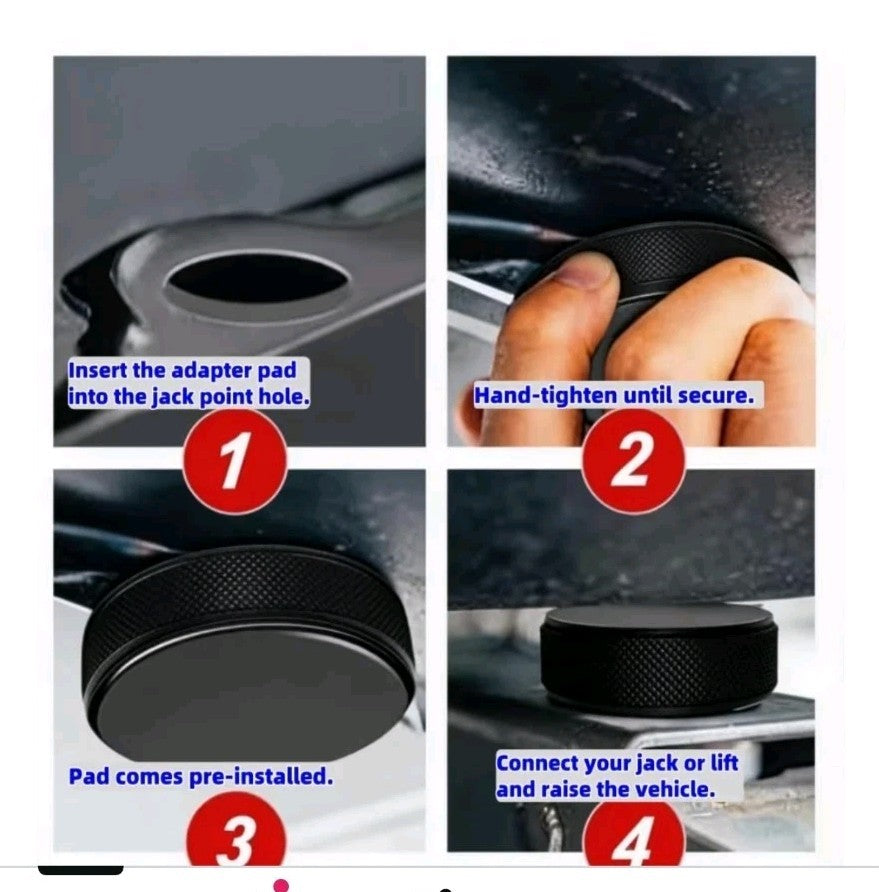 Insert the adapter pad into the jack point hole.

1

Hand-tighten until secure.

2

Pad comes pre-installed.

3

Connect your jack or lift and raise the vehicle.

4