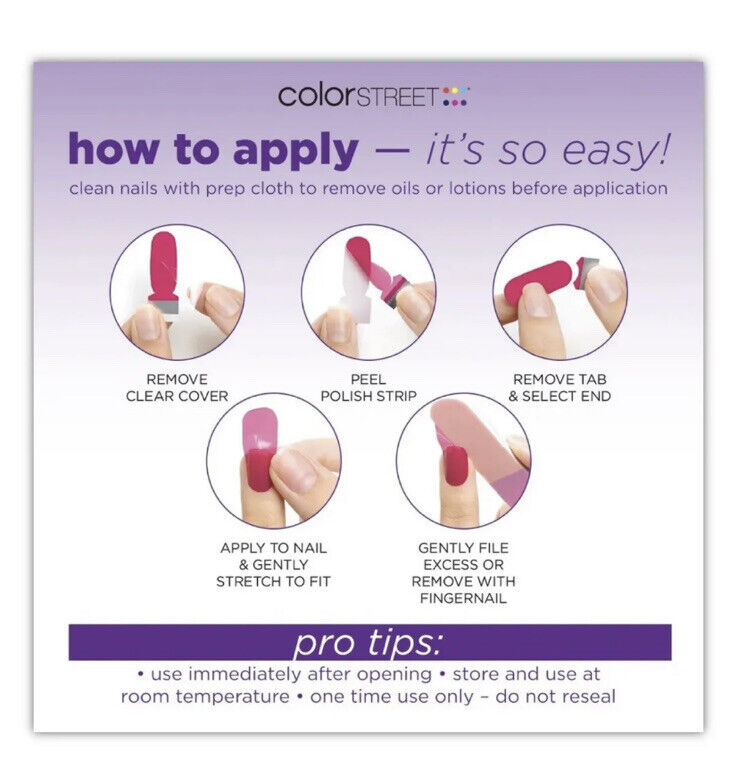 colorSTREET

how to apply — it's so easy!

clean nails with prep cloth to remove oils or lotions before application

REMOVE CLEAR COVER

PEEL POLISH STRIP

REMOVE TAB & SELECT END

APPLY TO NAIL & GENTLY STRETCH TO FIT

GENTLY FILE EXCESS OR REMOVE WITH FINGERNAIL

pro tips:

• use immediately after opening • store and use at room temperature • one time use only – do not reseal